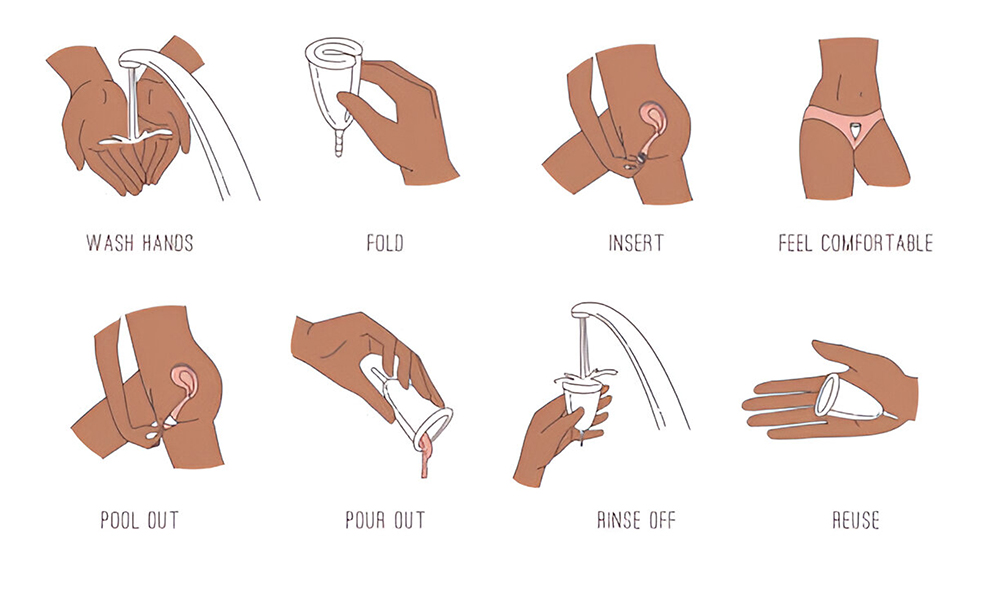 WASH HANDS

FOLD

INSERT

FEEL COMFORTABLE

POOL OUT

POUR OUT

RINSE OFF

REUSE